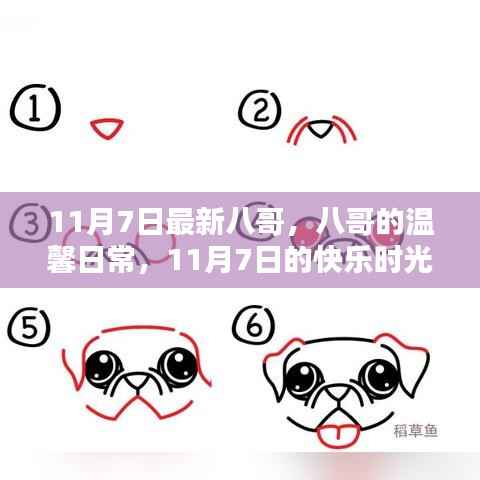 ①

②

③

11月7日最新八哥，八哥的温馨日常，11月7日的快乐时光

⑤

⑥

稻草鱼